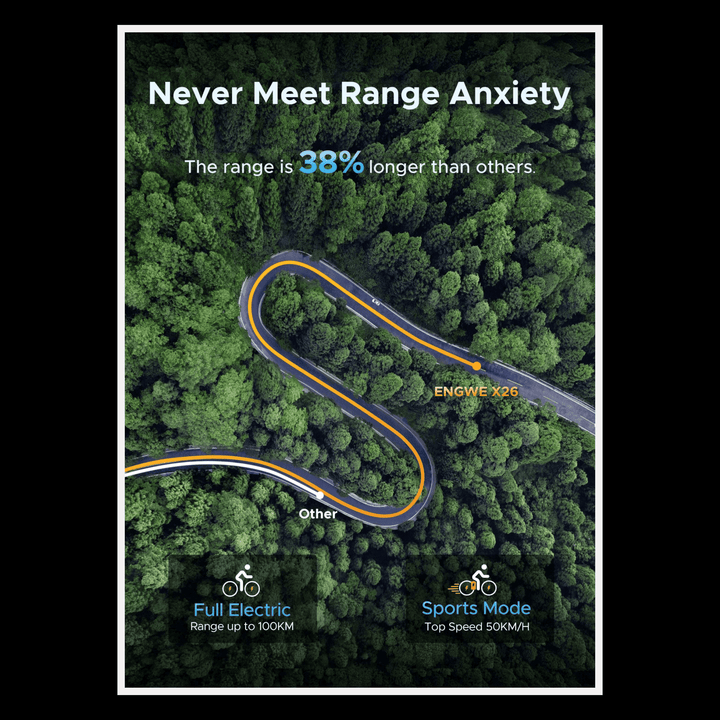 Never Meet Range Anxiety

The range is 38% longer than others.

ENGWE X26

Other

Full Electric
Range up to 100KM

Sports Mode
Top Speed 50KM/H