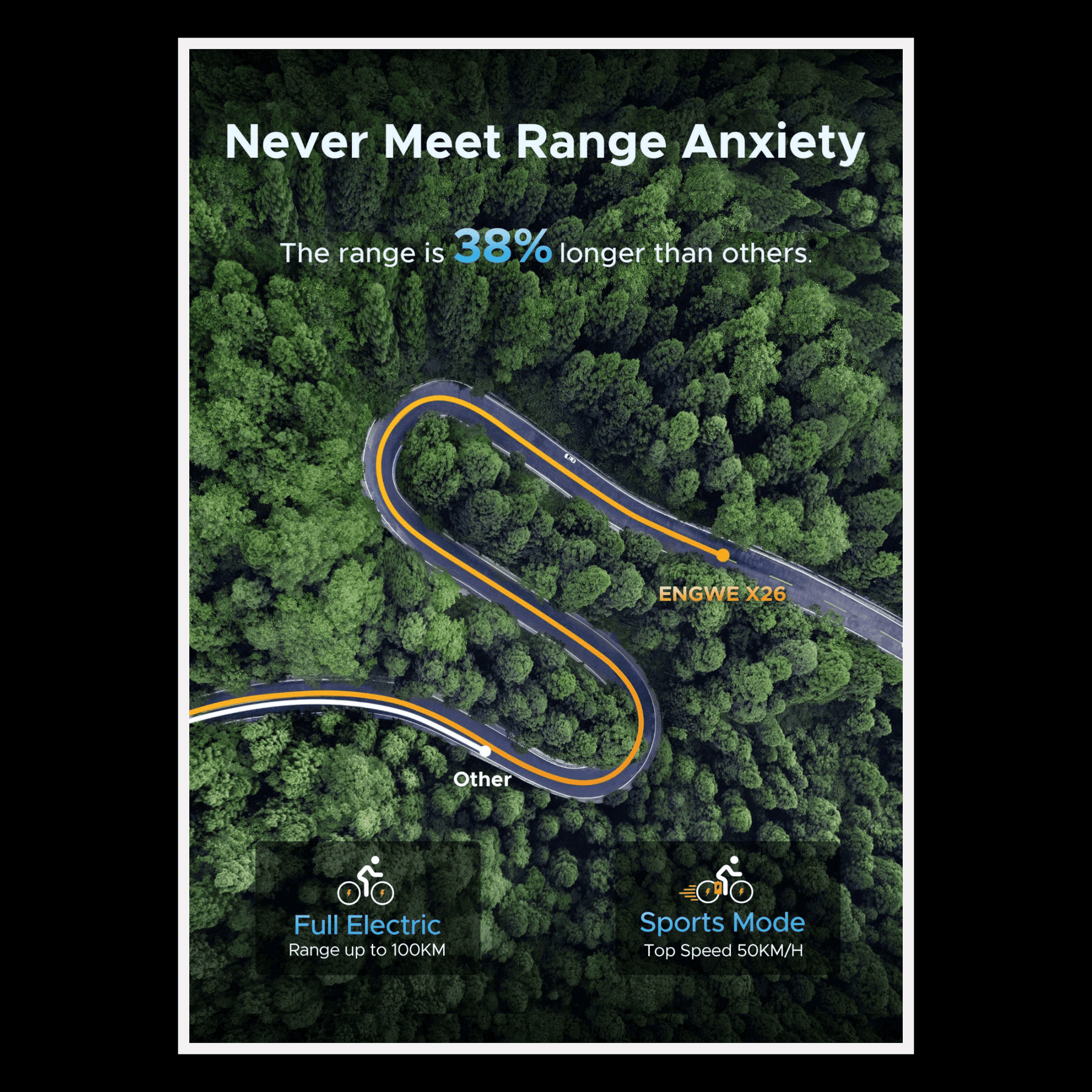 Never Meet Range Anxiety

The range is 38% longer than others.

ENGWE X26

Other

Full Electric
Range up to 100KM

Sports Mode
Top Speed 50KM/H