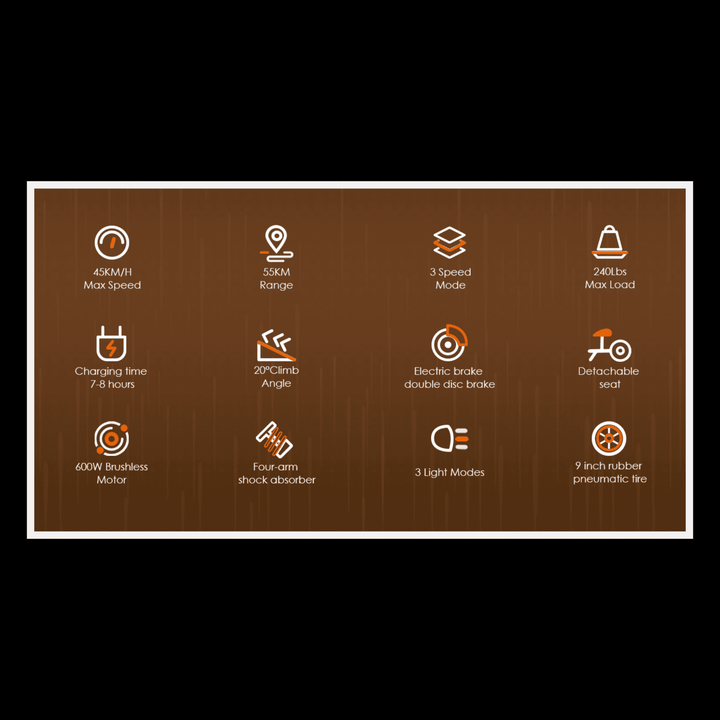 45KM/H
Max Speed

55KM
Range

3 Speed
Mode

240Lbs
Max Load

Charging time
7-8 hours

20°Climb
Angle

Electric brake
double disc brake

Detachable
seat

600W Brushless
Motor

Four-arm
shock absorber

3 Light Modes

9 inch rubber
pneumatic tire